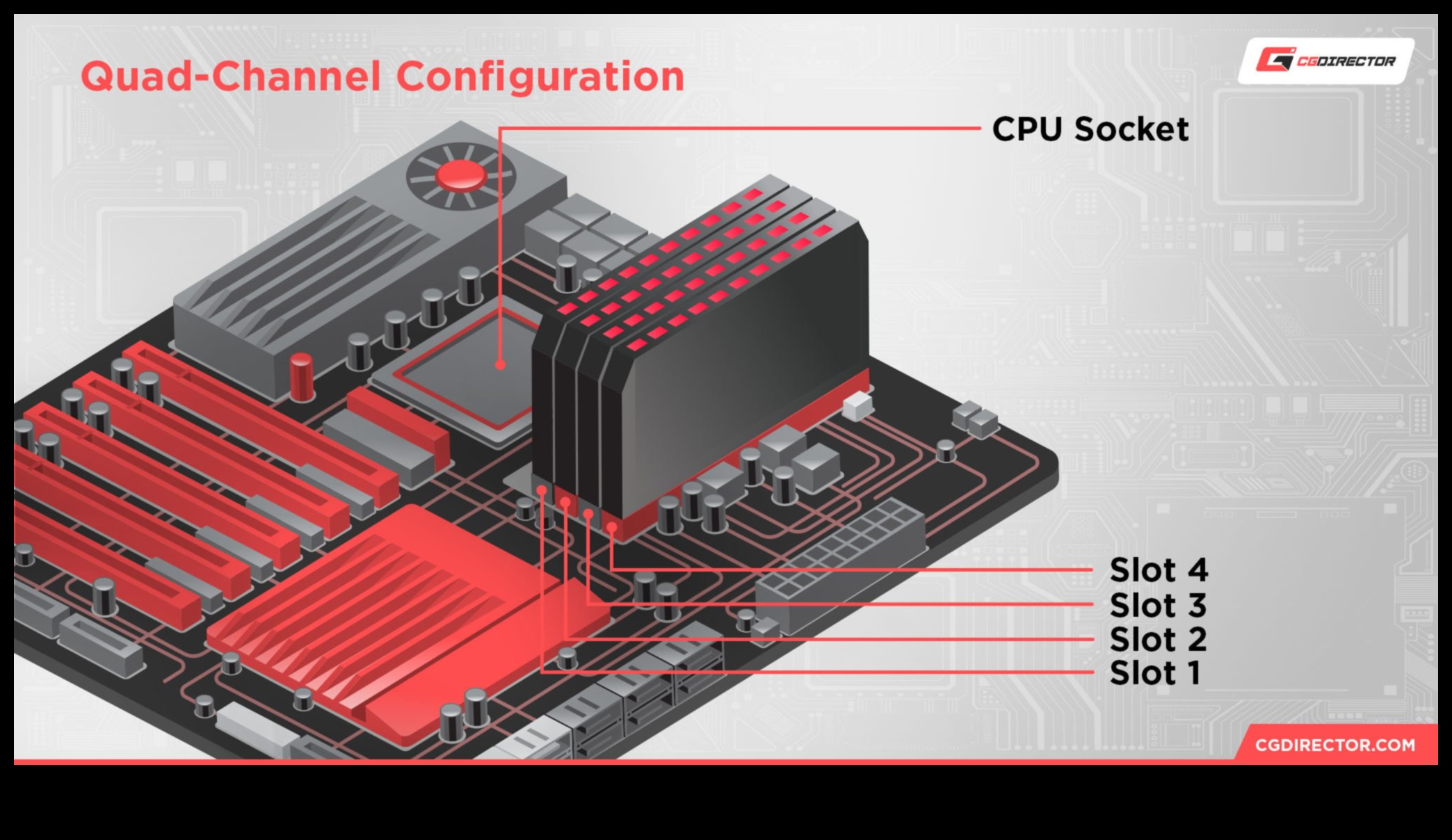 Quad-Channel Configuration

CGDIRECTOR

CPU Socket

Slot 4
Slot 3
Slot 2
Slot 1

CGDIRECTOR.COM